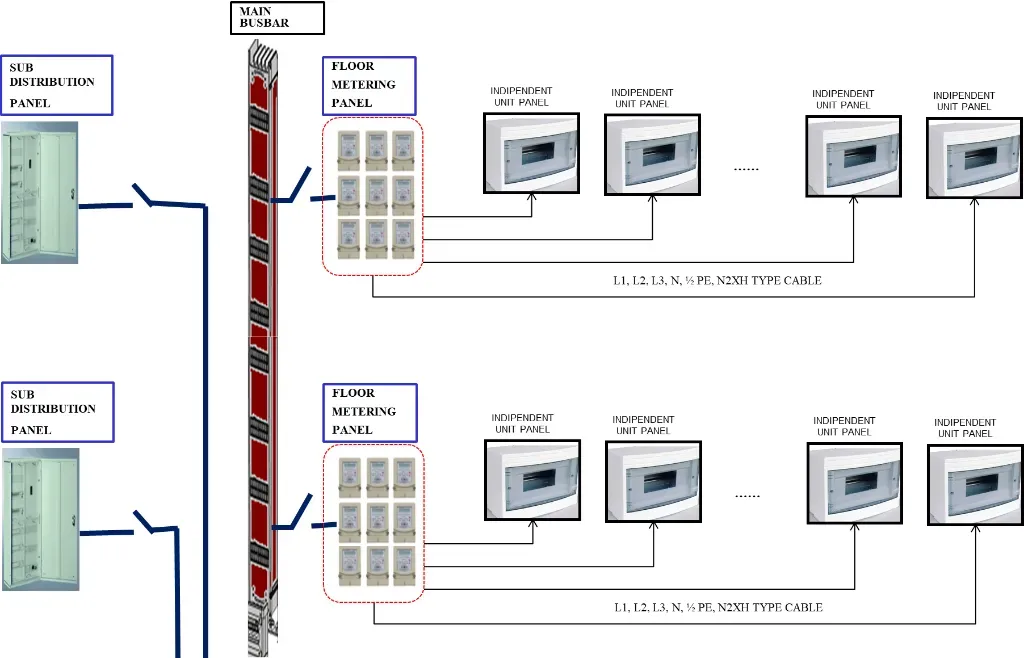 MAIN BUSBAR

SUB DISTRIBUTION PANEL

FLOOR METERING PANEL

INDIPENDENT UNIT PANEL

INDIPENDENT UNIT PANEL

......

INDIPENDENT UNIT PANEL

INDIPENDENT UNIT PANEL

L1, L2, L3, N, ½ PE, N2XH TYPE CABLE

SUB DISTRIBUTION PANEL

FLOOR METERING PANEL

INDIPENDENT UNIT PANEL

INDIPENDENT UNIT PANEL

......

INDIPENDENT UNIT PANEL

INDIPENDENT UNIT PANEL

L1, L2, L3, N, ½ PE, N2XH TYPE CABLE